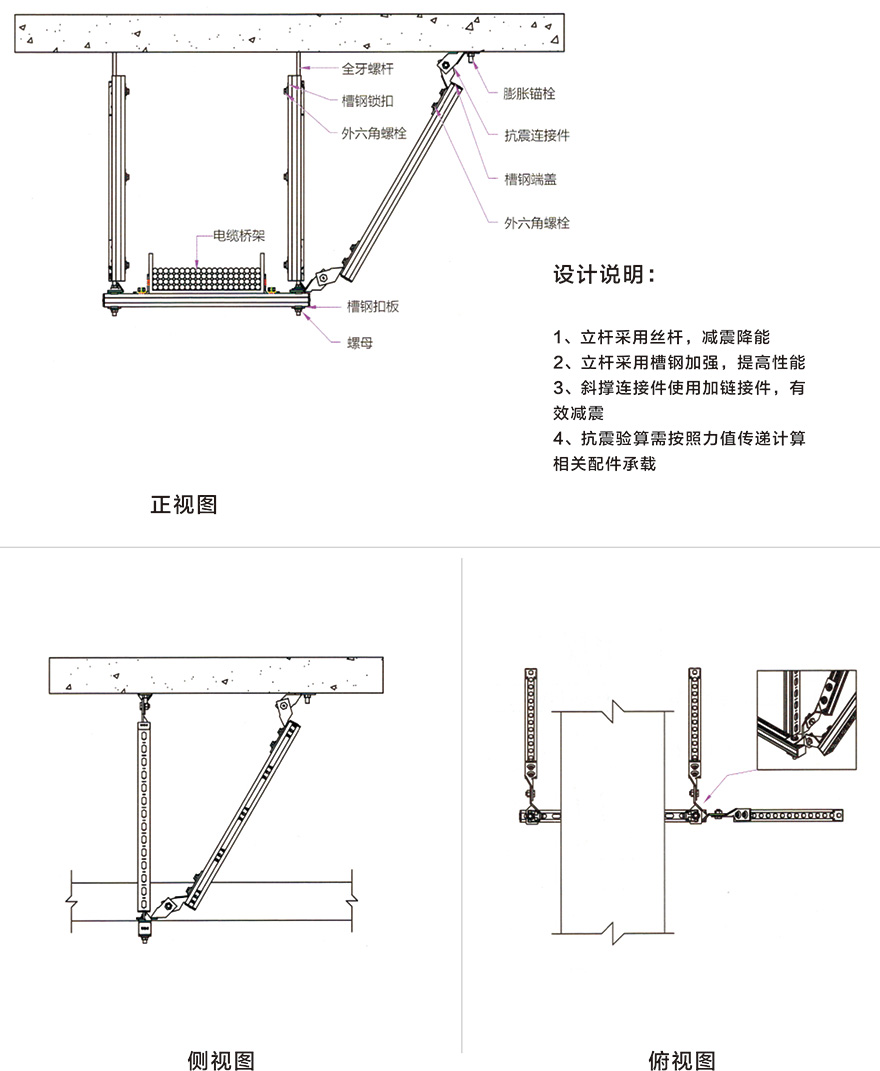 全牙螺杆

槽钢锁扣

外六角螺栓

膨胀锚栓

抗震连接件

槽钢端盖

外六角螺栓

电缆桥架

槽钢扣板

螺母

设计说明：

1、立杆采用丝杆，减震降能
2、立杆采用槽钢加强，提高性能
3、斜撑连接件使用加链接件，有效减震
4、抗震验算需按照力值传递计算相关配件承载

正视图

侧视图

俯视图